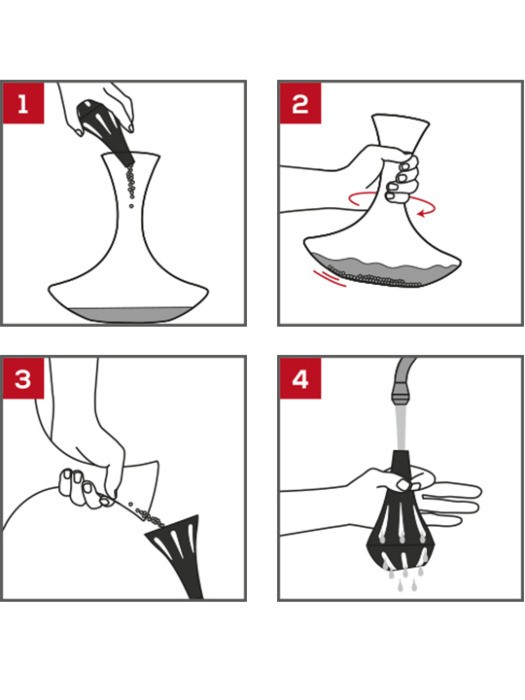 1

2

3

4