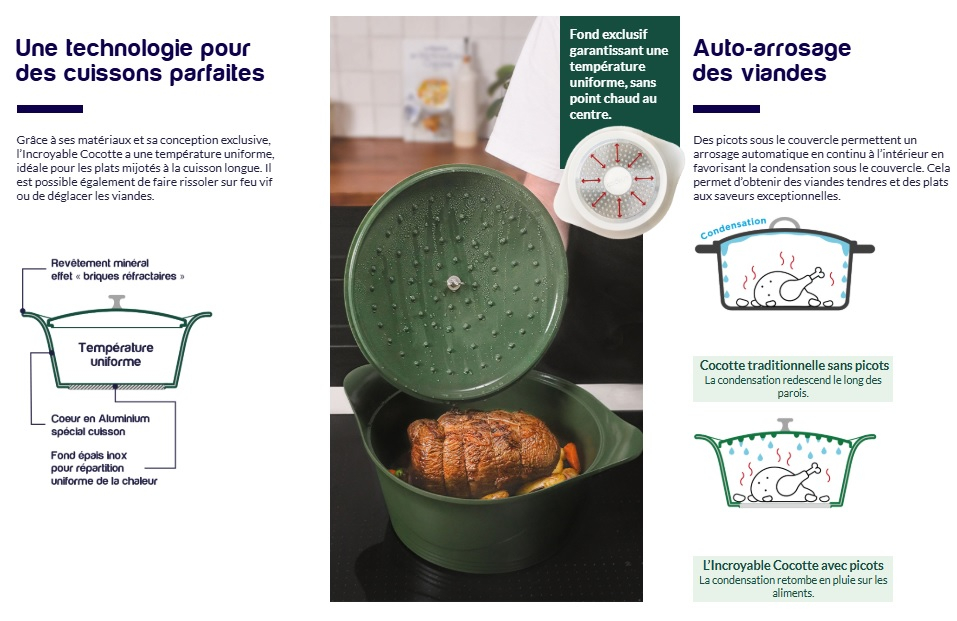 Une technologie pour des cuissons parfaites

Grâce à ses matériaux et sa conception exclusive, l'Incroyable Cocotte a une température uniforme, idéale pour les plats mijotés à la cuisson longue. Il est possible également de faire rissoler sur feu vif ou de déglacer les viandes.

Revêtement minéral effet « briques réfractaires »

Température uniforme

Coeur en Aluminium spécial cuisson

Fond épais inox pour répartition uniforme de la chaleur

Fond exclusif garantissant une température uniforme, sans point chaud au centre.

Auto-arrosage des viandes

Des picots sous le couvercle permettent un arrosage automatique en continu à l'intérieur en favorisant la condensation sous le couvercle. Cela permet d'obtenir des viandes tendres et des plats aux saveurs exceptionnelles.

Condensation

Cocotte traditionnelle sans picots
La condensation redescend le long des parois.

L'Incroyable Cocotte avec picots
La condensation retombe en pluie sur les aliments.