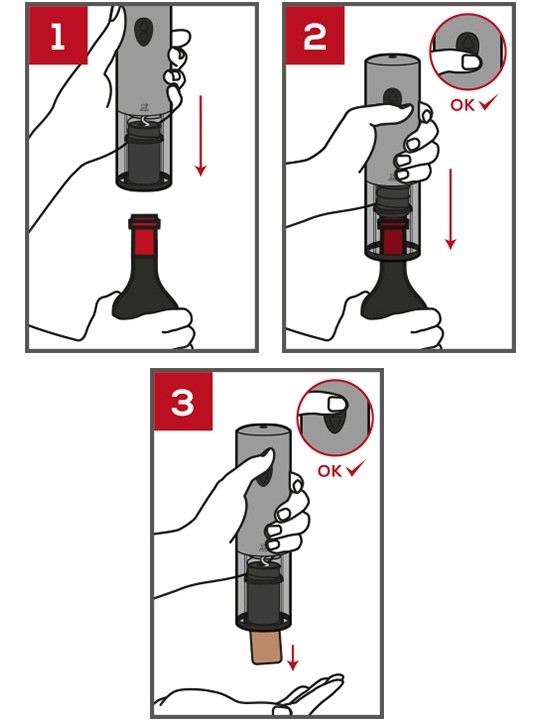 1

2

OK ✓

3

OK ✓